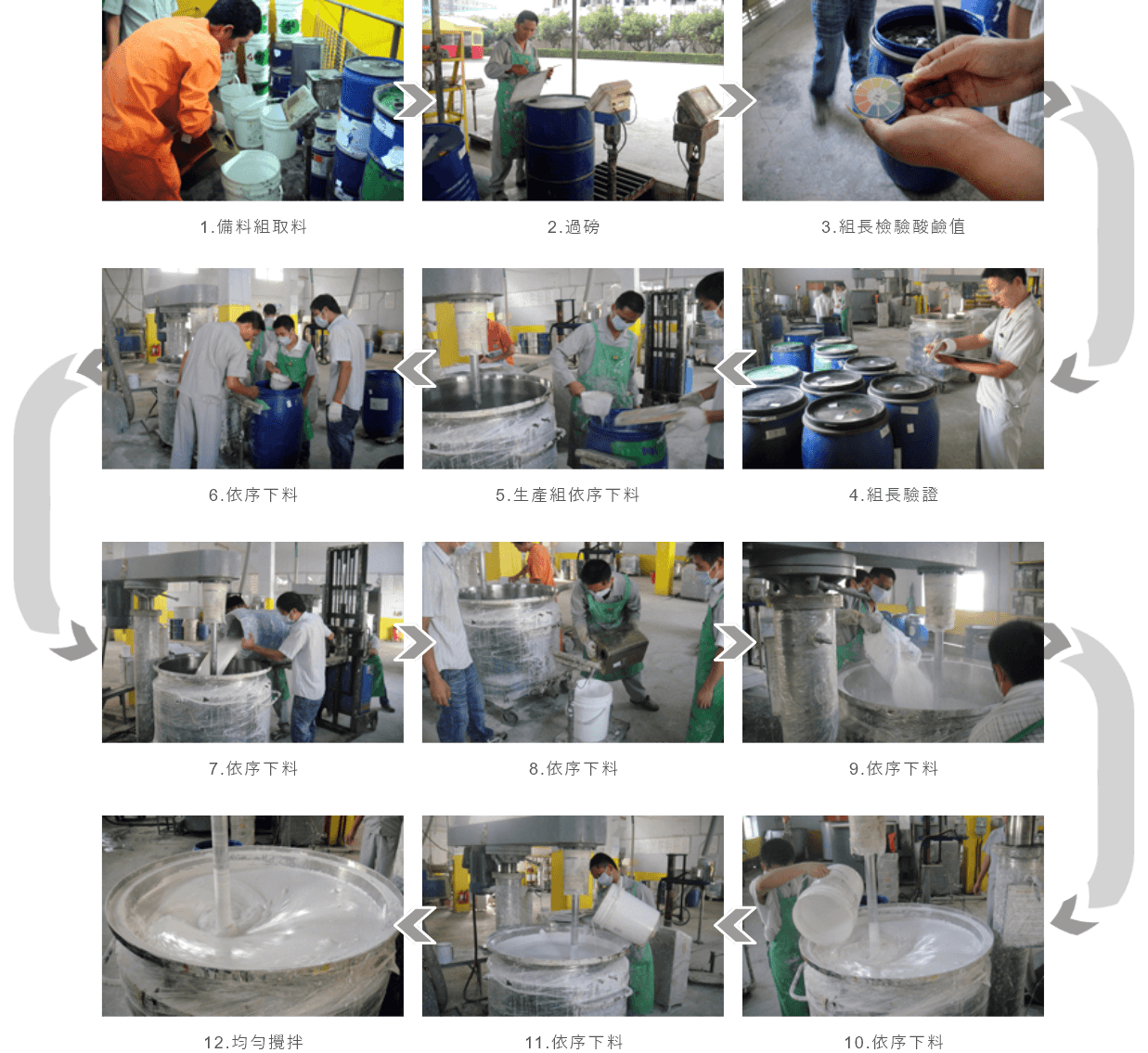 1.備料組取料

2.過磅

3.組長檢驗酸鹼值

6.依序下料

5.生產組依序下料

4.組長驗證

7.依序下料

8.依序下料

9.依序下料

12.均勻攪拌

11.依序下料

10.依序下料